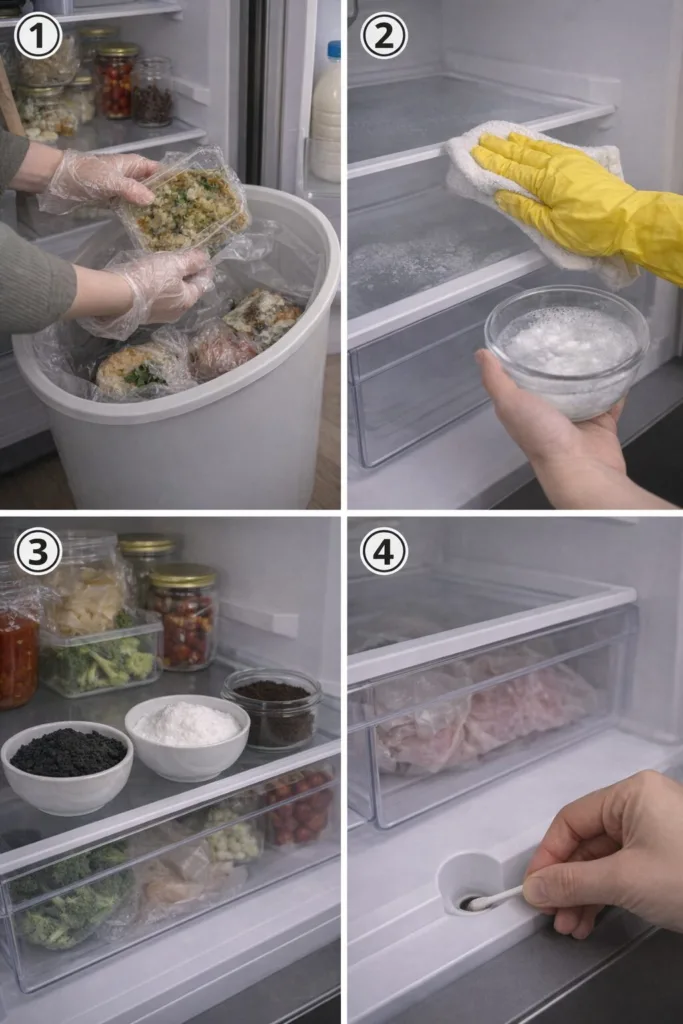 ①
②
③
④