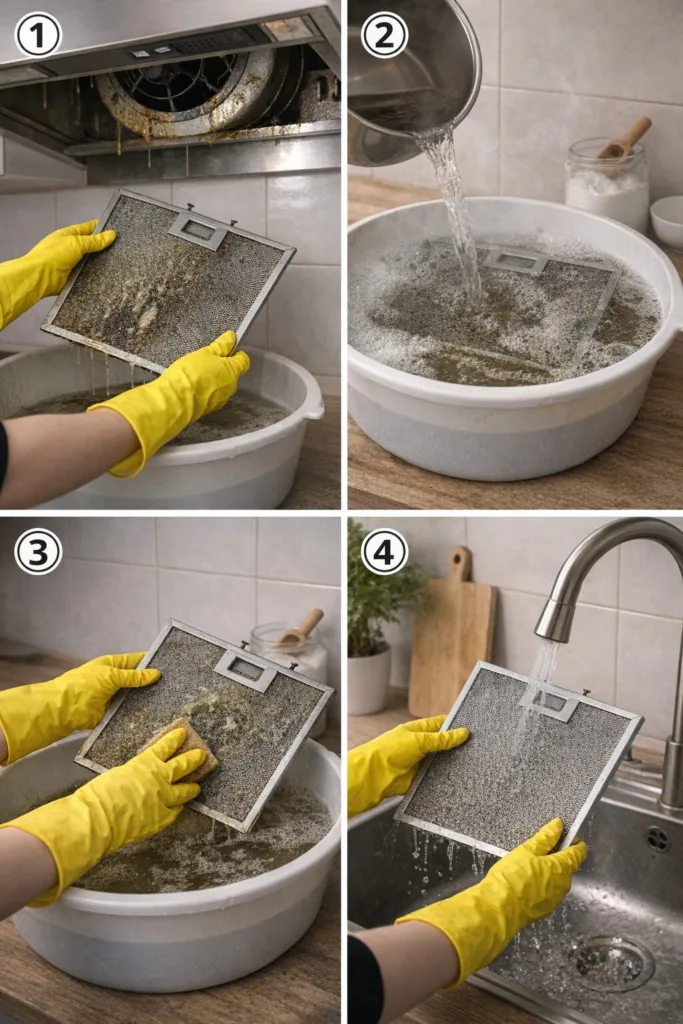 ①
②
③
④